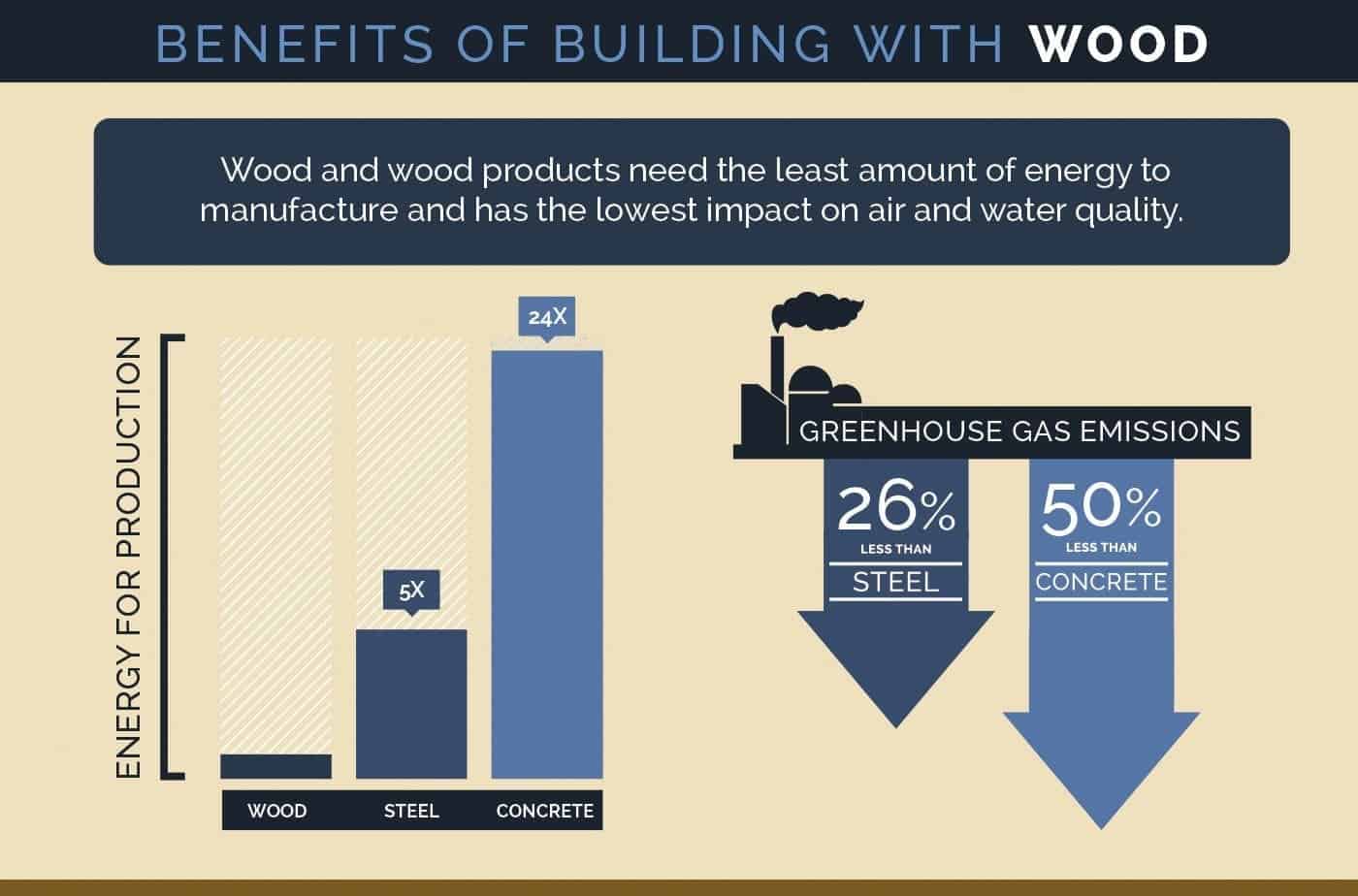 BENEFITS OF BUILDING WITH WOOD

Wood and wood products need the least amount of energy to manufacture and has the lowest impact on air and water quality.

ENERGY FOR PRODUCTION

24X

5X

WOOD STEEL CONCRETE

GREENHOUSE GAS EMISSIONS

26%
LESS THAN
STEEL

50%
LESS THAN
CONCRETE